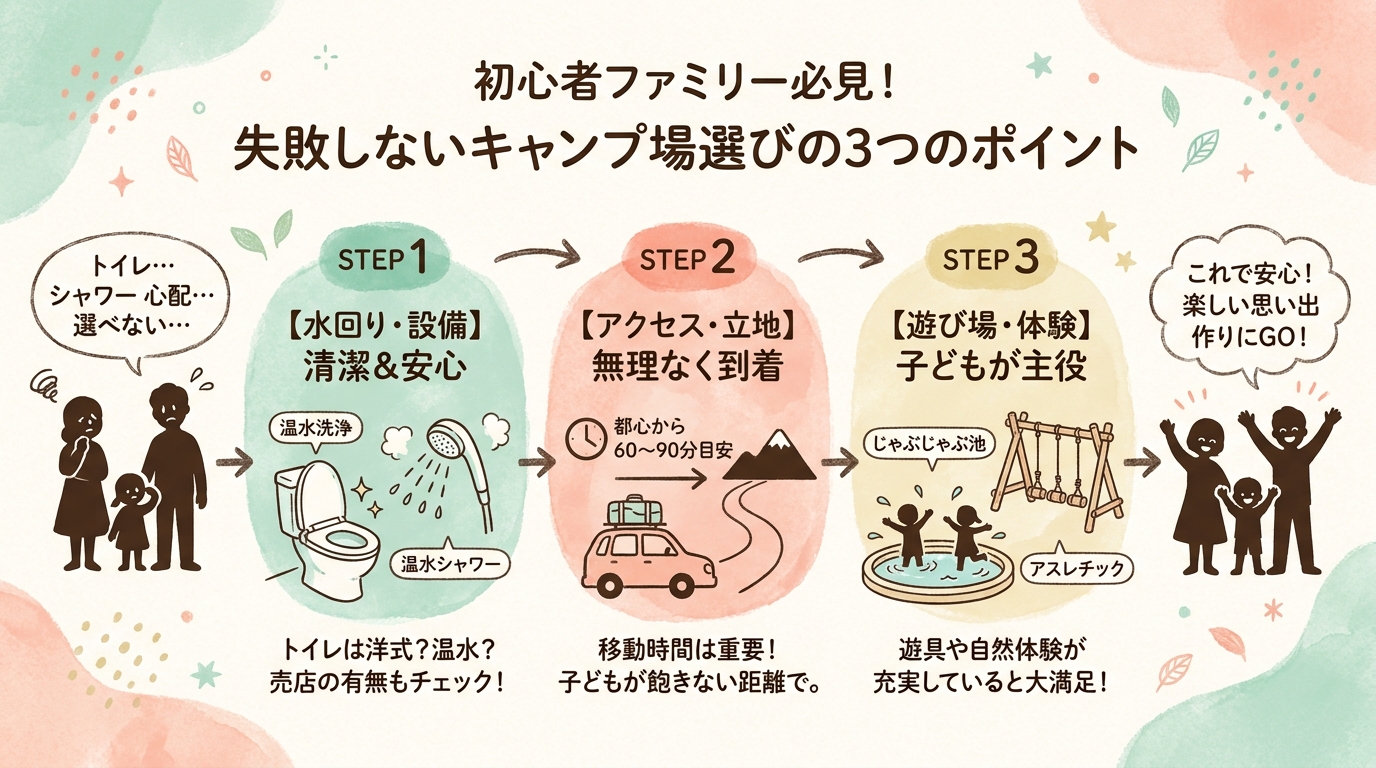 初心者ファミリー必見！
失敗しないキャンプ場選びの3つのポイント

トイレ…
シャワー 心配…
選べない…

STEP 1
【水回り・設備】
清潔＆安心

温水洗浄
温水シャワー

トイレは洋式？温水？
売店の有無もチェック！

STEP 2
【アクセス・立地】
無理なく到着

都心から
60〜90分目安

移動時間は重要！
子どもが飽きない距離で。

STEP 3
【遊び場・体験】
子どもが主役

じゃぶじゃぶ池
アスレチック

遊具や自然体験が
充実していると大満足！

これで安心！
楽しい思い出
作りにGO！